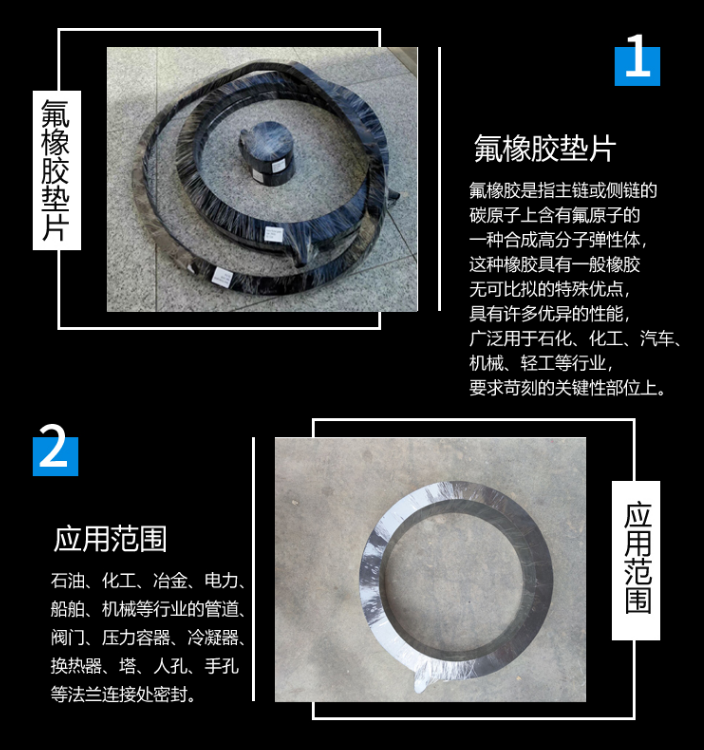 氟橡胶垫片

1

氟橡胶垫片

氟橡胶是指主链或侧链的碳原子上含有氟原子的一种合成高分子弹性体，这种橡胶具有一般橡胶无可比拟的特殊优点，具有许多优异的性能，广泛用于石化、化工、汽车、机械、轻工等行业，要求苛刻的关键性部位上。

2

应用范围

石油、化工、冶金、电力、船舶、机械等行业的管道、阀门、压力容器、冷凝器、换热器、塔、人孔、手孔等法兰连接处密封。

应用范围